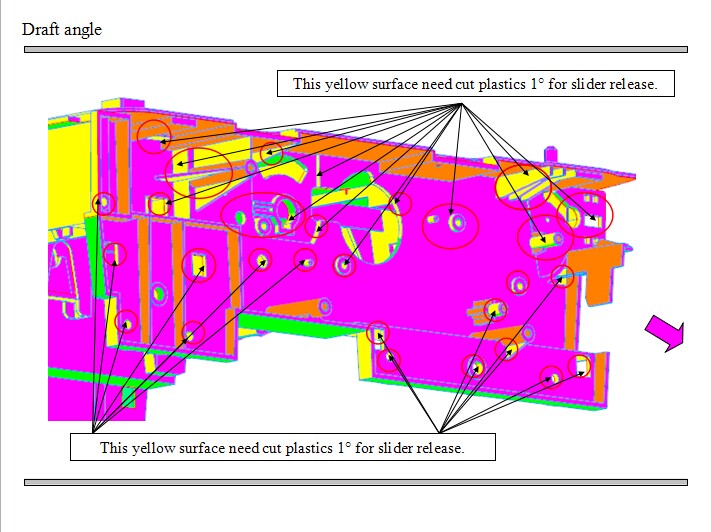 Draft angle

This yellow surface need cut plastics 1° for slider release.

This yellow surface need cut plastics 1° for slider release.